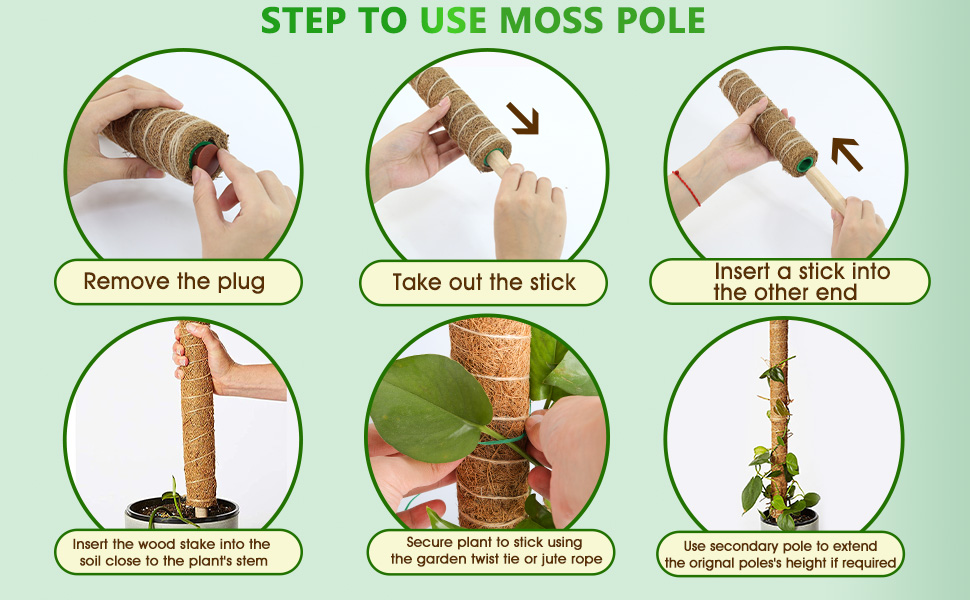 STEP TO USE MOSS POLE

Remove the plug

Take out the stick

Insert a stick into the other end

Insert the wood stake into the soil close to the plant's stem

Secure plant to stick using the garden twist tie or jute rope

Use secondary pole to extend the orignal poles's height if required