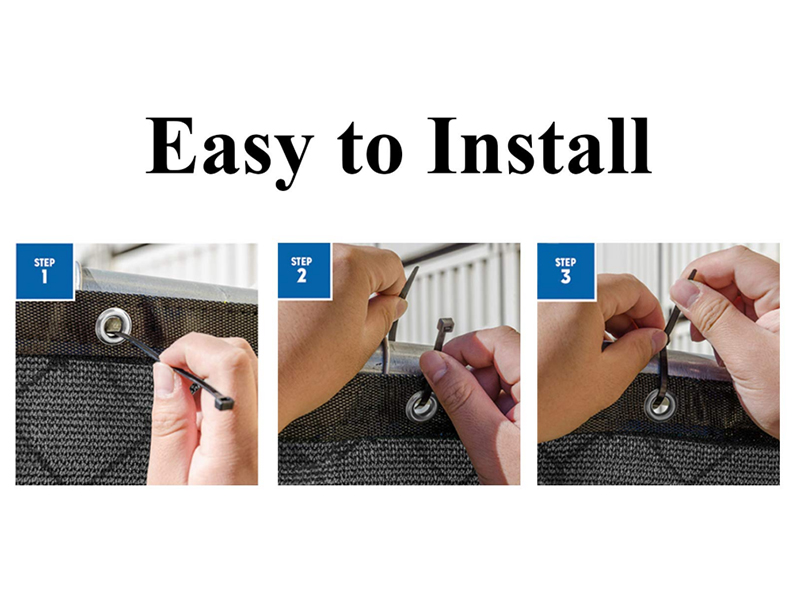 Easy to Install

STEP 1

STEP 2

STEP 3