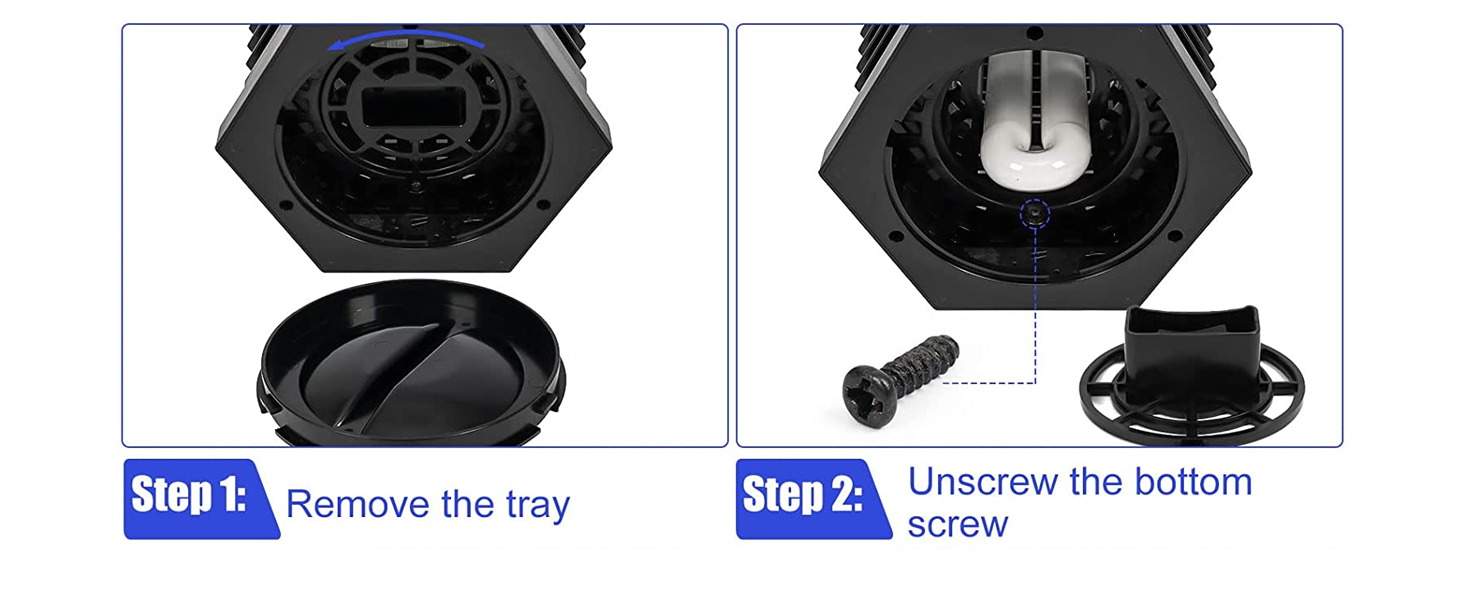 Step 1: Remove the tray

Step 2: Unscrew the bottom screw