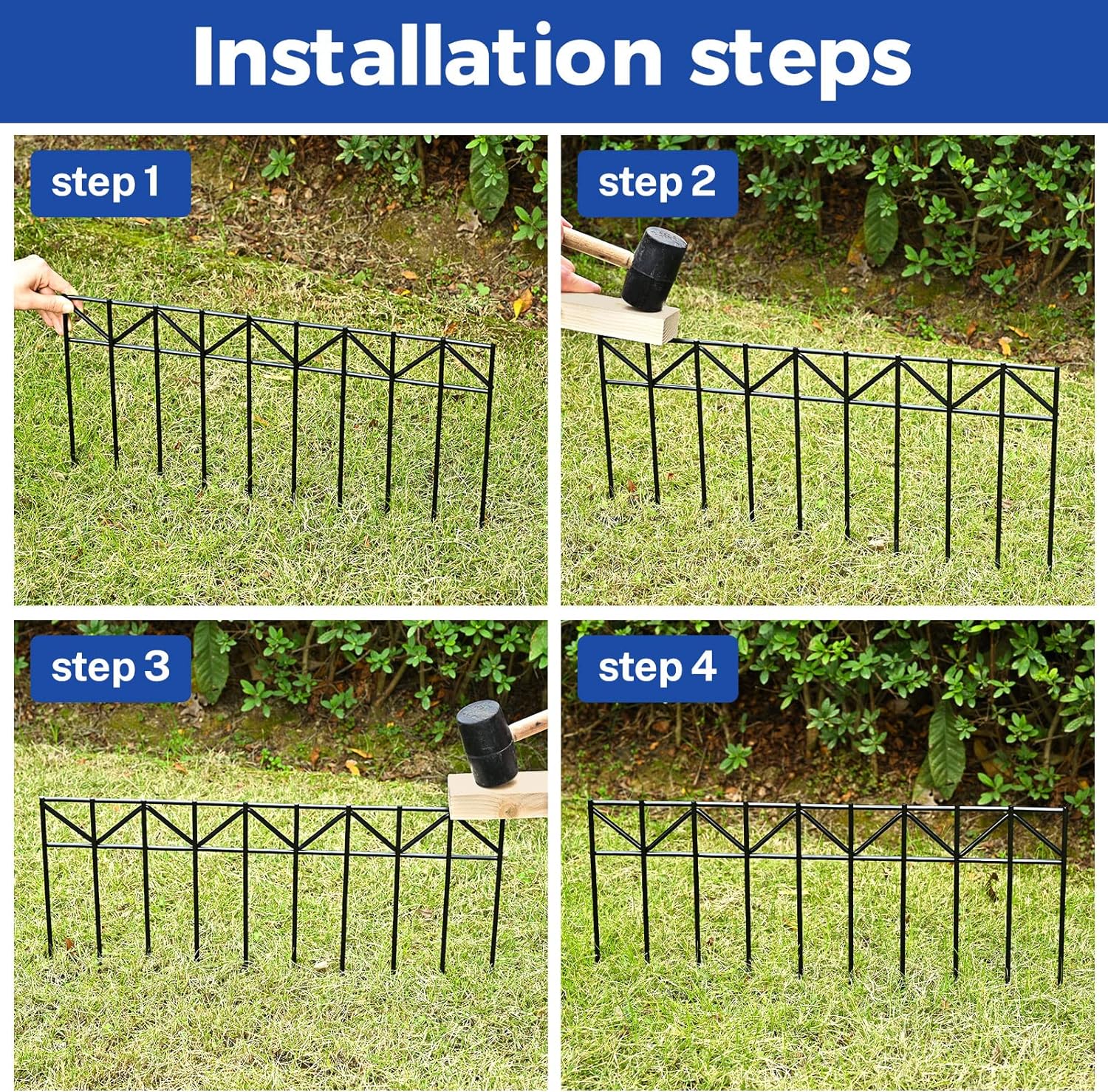 Installation steps

step 1

step 2

step 3

step 4