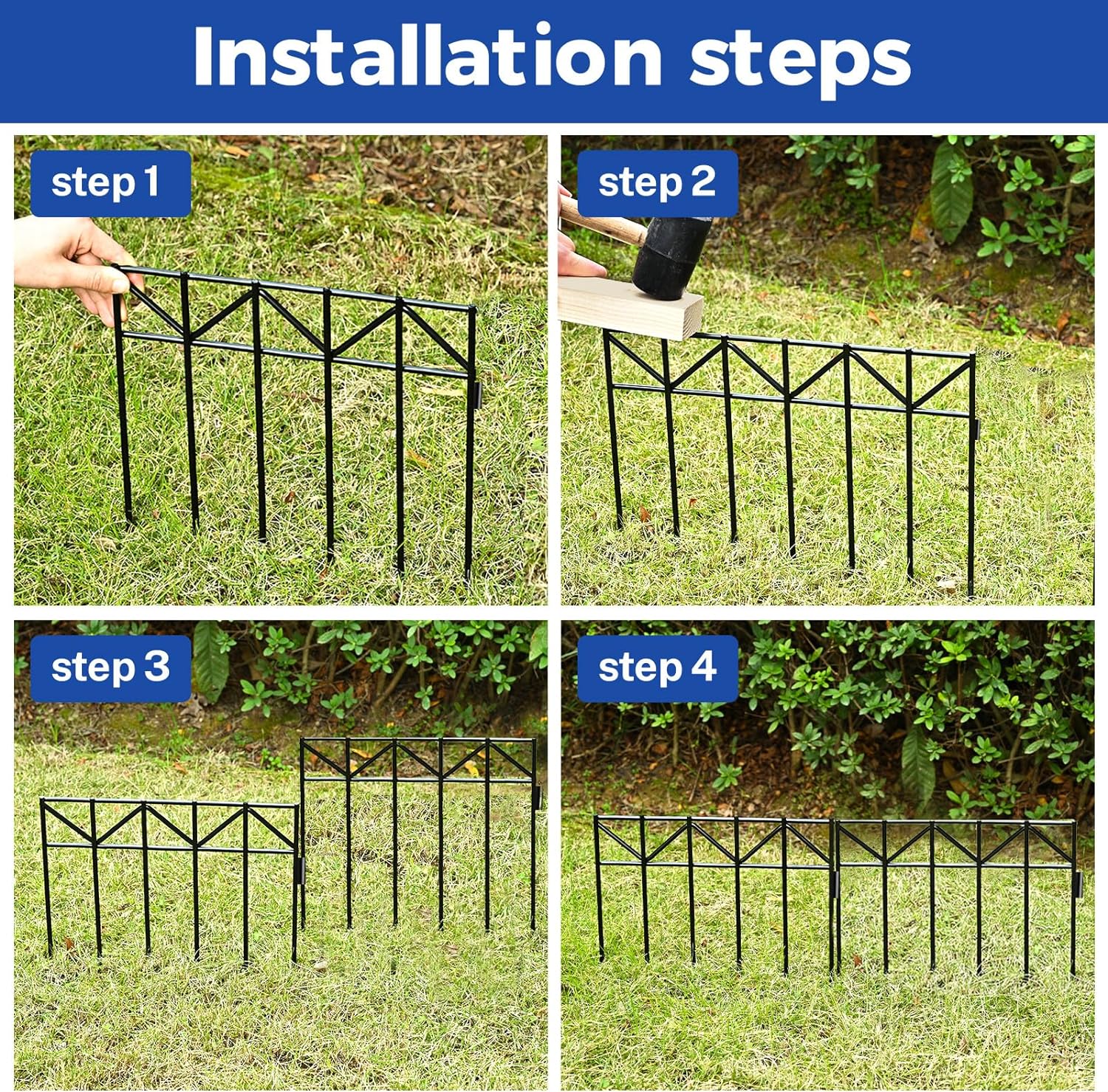 Installation steps

step 1

step 2

step 3

step 4