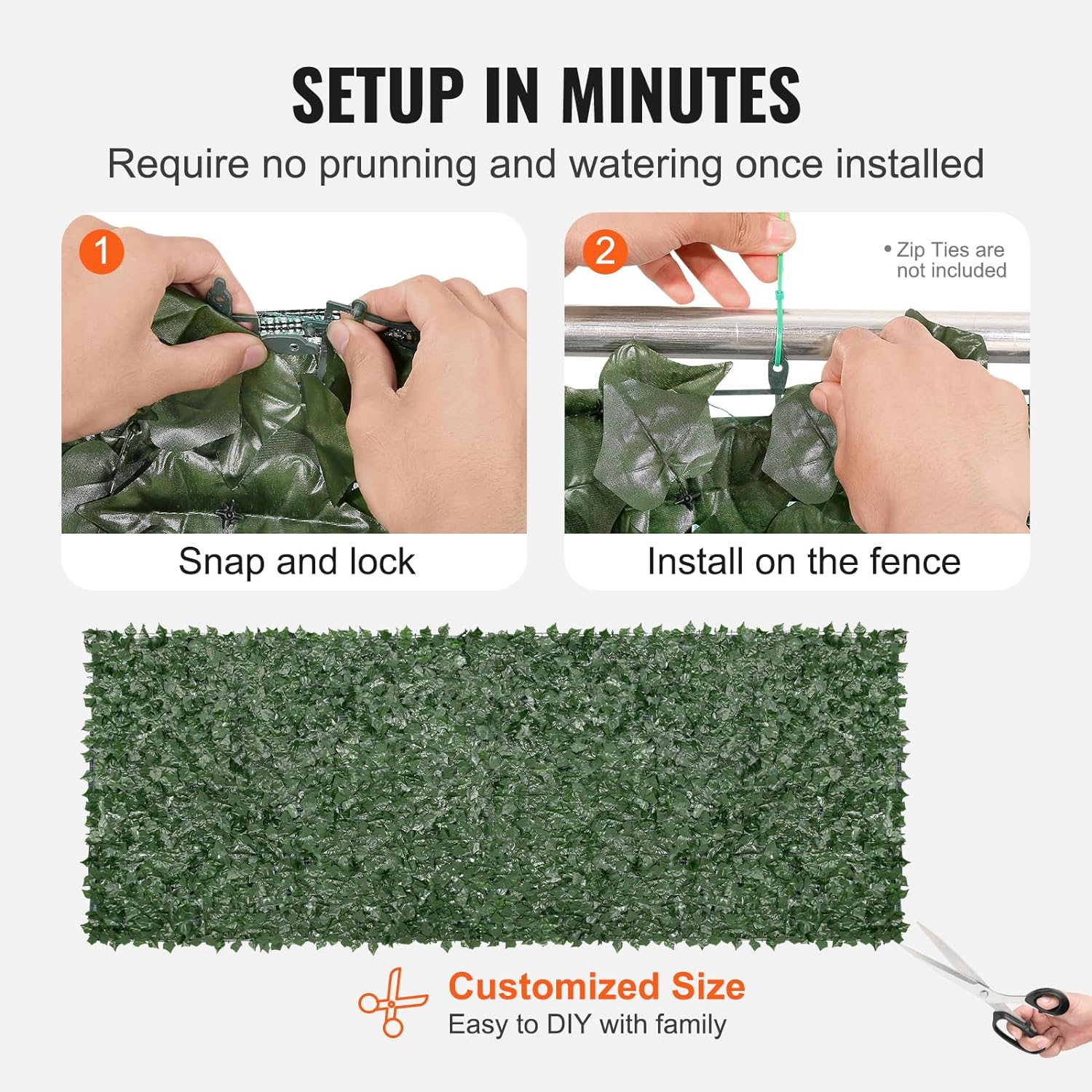 SETUP IN MINUTES

Require no prunning and watering once installed

1

Snap and lock

2

• Zip Ties are not included

Install on the fence

Customized Size

Easy to DIY with family