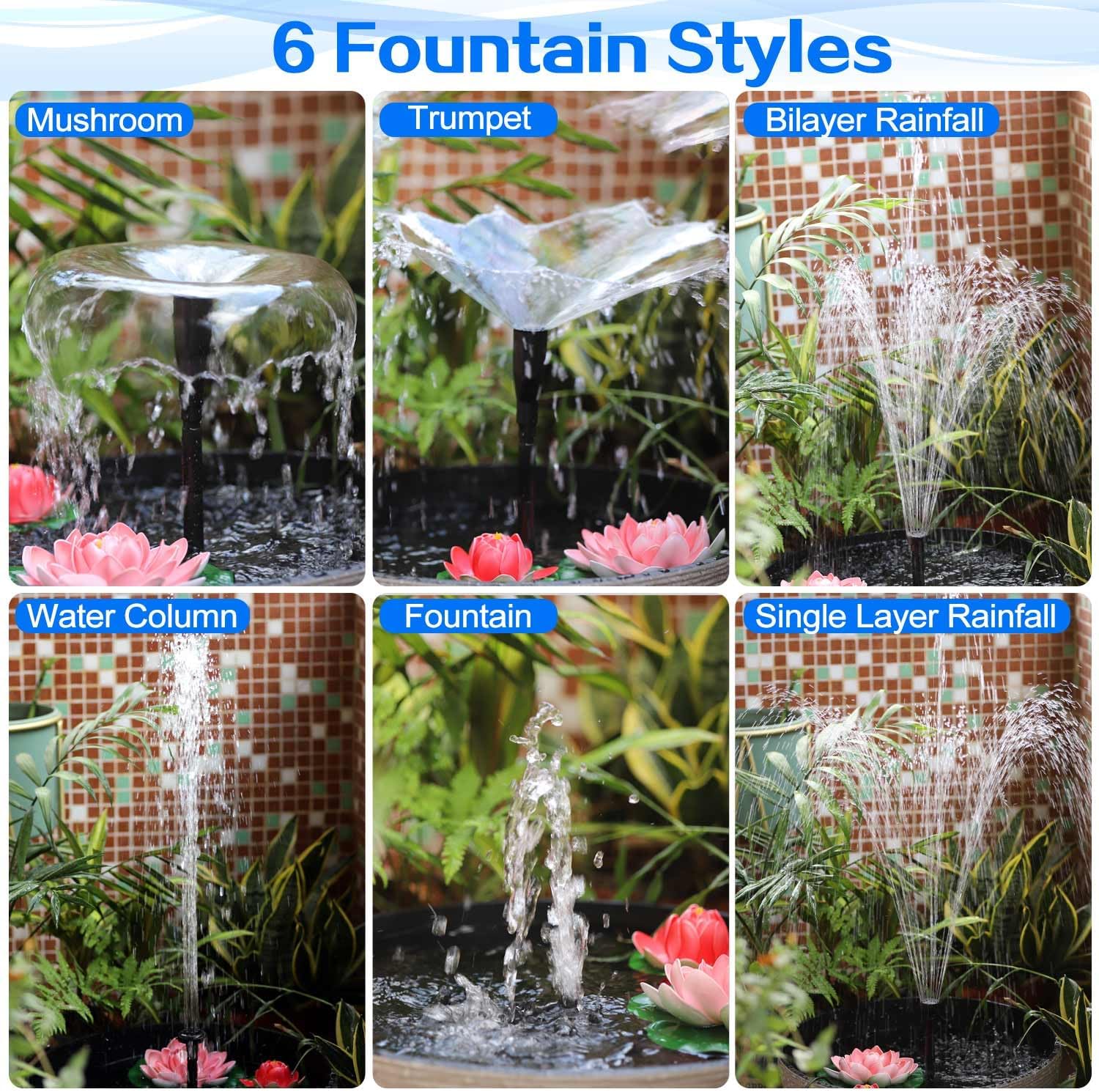 6 Fountain Styles

Mushroom

Trumpet

Bilayer Rainfall

Water Column

Fountain

Single Layer Rainfall