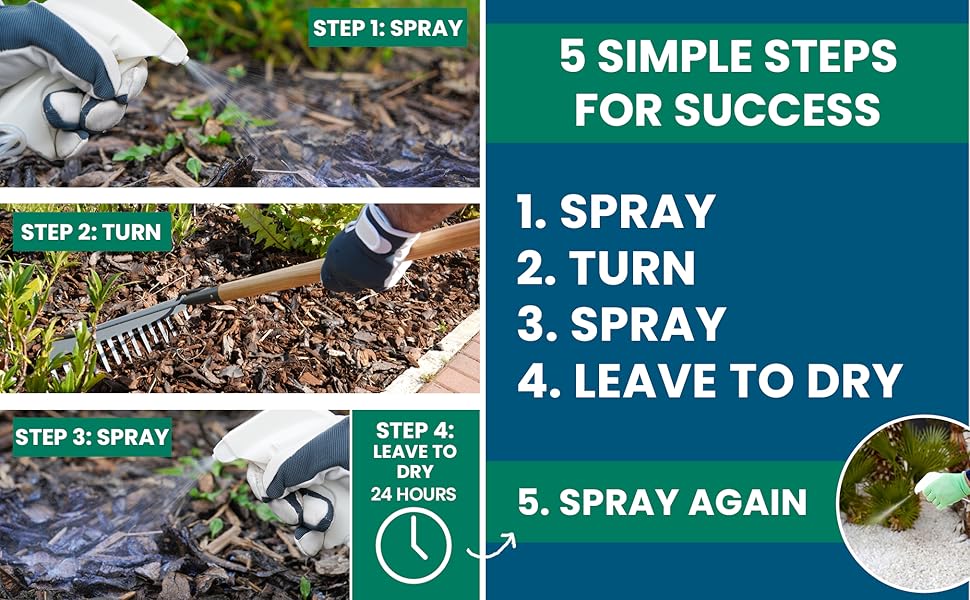 STEP 1: SPRAY

STEP 2: TURN

STEP 3: SPRAY

STEP 4: LEAVE TO DRY 24 HOURS

5 SIMPLE STEPS FOR SUCCESS

1. SPRAY
2. TURN
3. SPRAY
4. LEAVE TO DRY

5. SPRAY AGAIN