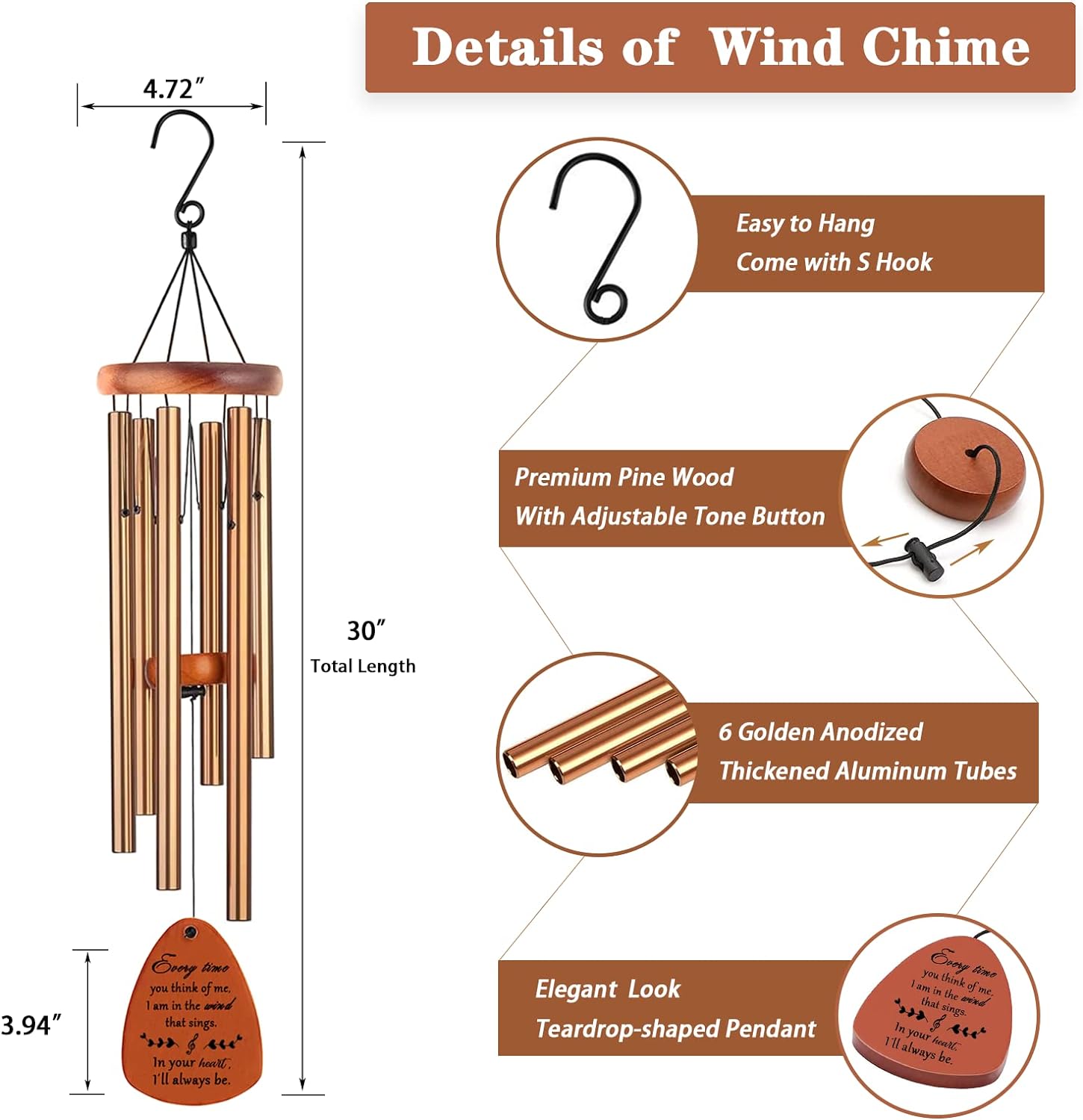 Details of Wind Chime

4.72″

30″
Total Length

3.94″

Every time
you think of me,
I am in the wind
that sings.
In your heart,
I'll always be.

Easy to Hang
Come with S Hook

Premium Pine Wood
With Adjustable Tone Button

6 Golden Anodized
Thickened Aluminum Tubes

Elegant Look
Teardrop-shaped Pendant

Every time
you think of me,
I am in the wind
that sings.
In your heart,
I'll always be.