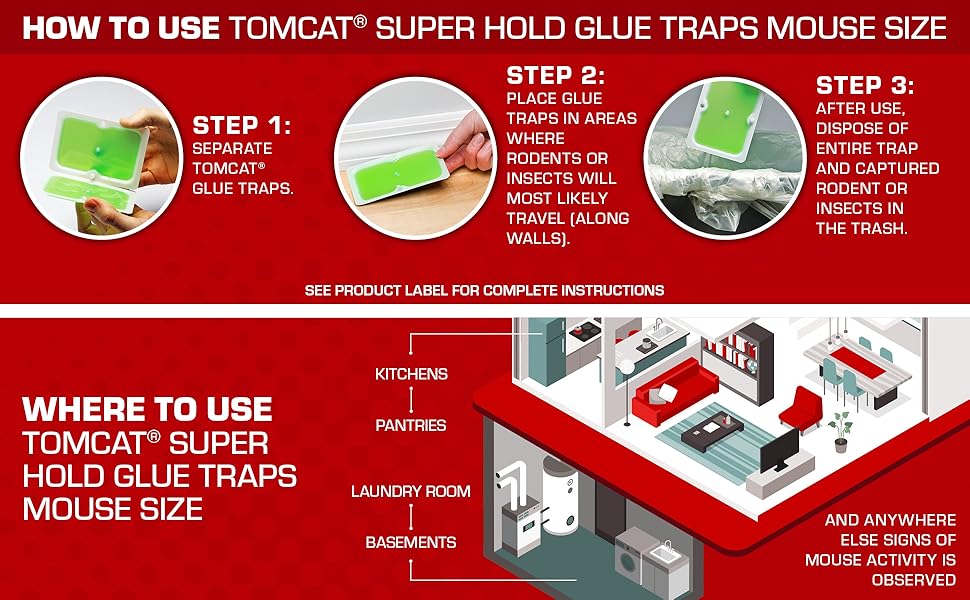 HOW TO USE TOMCAT® SUPER HOLD GLUE TRAPS MOUSE SIZE

STEP 1: SEPARATE TOMCAT® GLUE TRAPS.

STEP 2: PLACE GLUE TRAPS IN AREAS WHERE RODENTS OR INSECTS WILL MOST LIKELY TRAVEL (ALONG WALLS).

STEP 3: AFTER USE, DISPOSE OF ENTIRE TRAP AND CAPTURED RODENT OR INSECTS IN THE TRASH.

SEE PRODUCT LABEL FOR COMPLETE INSTRUCTIONS

WHERE TO USE TOMCAT® SUPER HOLD GLUE TRAPS MOUSE SIZE

KITCHENS

PANTRIES

LAUNDRY ROOM

BASEMENTS

AND ANYWHERE ELSE SIGNS OF MOUSE ACTIVITY IS OBSERVED