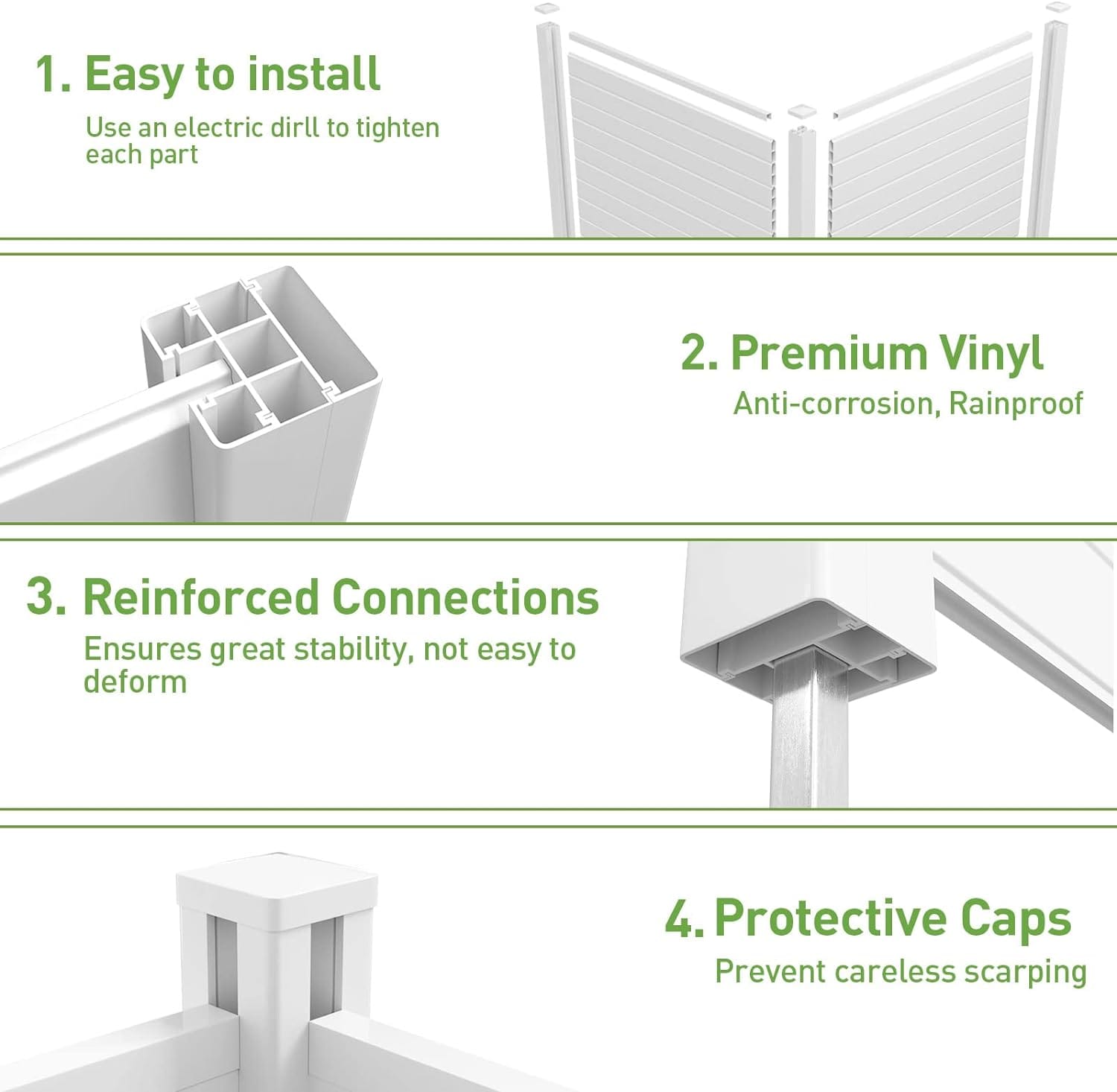 1. Easy to install
Use an electric dirll to tighten each part

2. Premium Vinyl
Anti-corrosion, Rainproof

3. Reinforced Connections
Ensures great stability, not easy to deform

4. Protective Caps
Prevent careless scarping