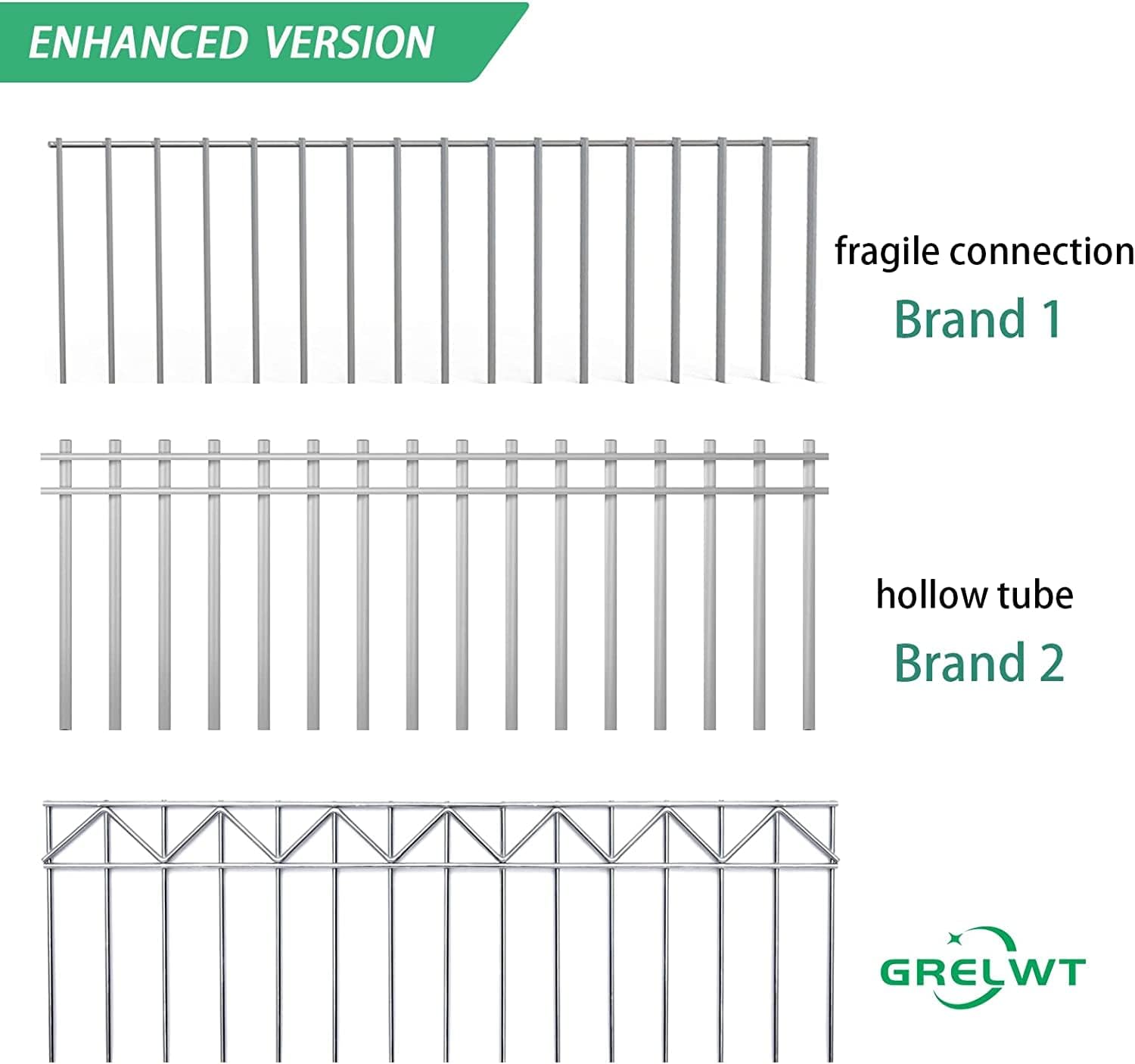 ENHANCED VERSION

fragile connection
Brand 1

hollow tube
Brand 2

GRELWT