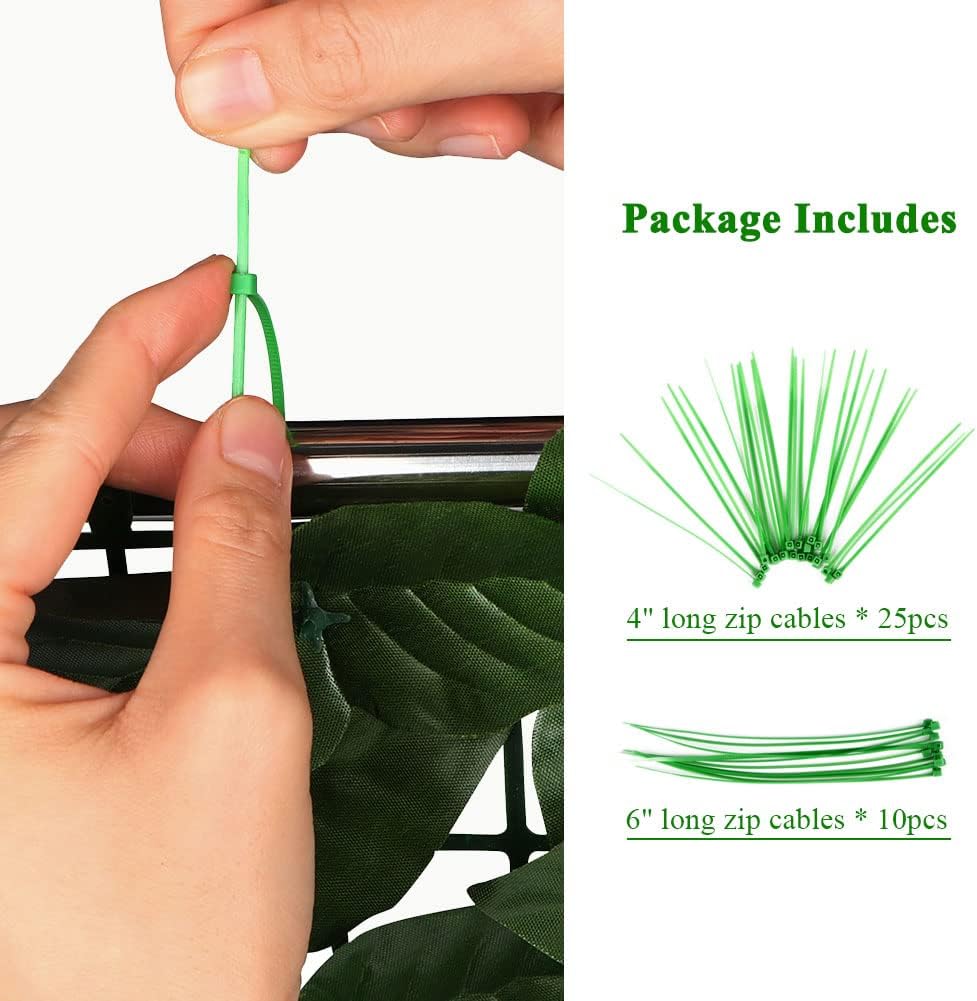 Package Includes

4" long zip cables * 25pcs

6" long zip cables * 10pcs