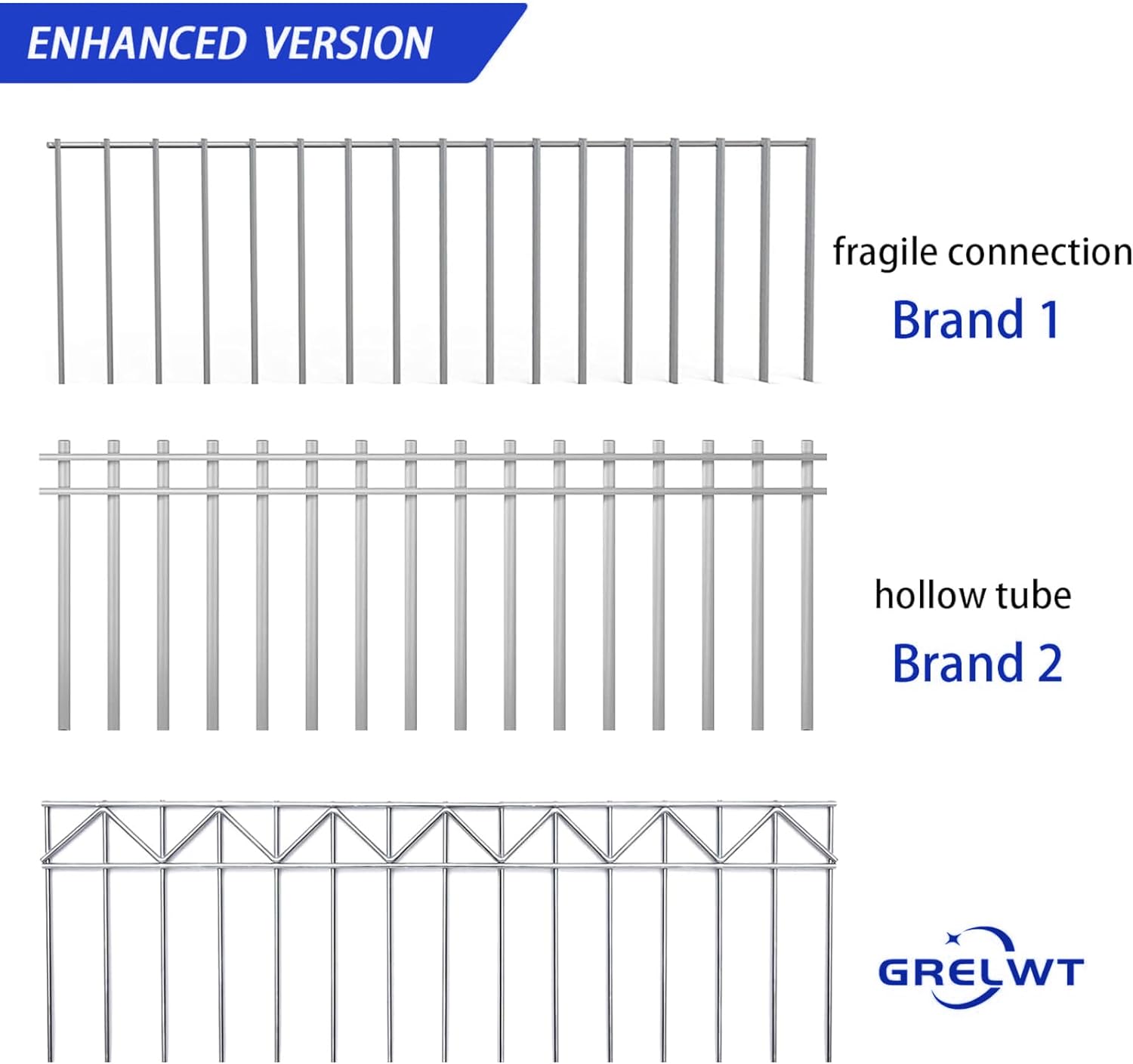 ENHANCED VERSION

fragile connection
Brand 1

hollow tube
Brand 2

GRELWT