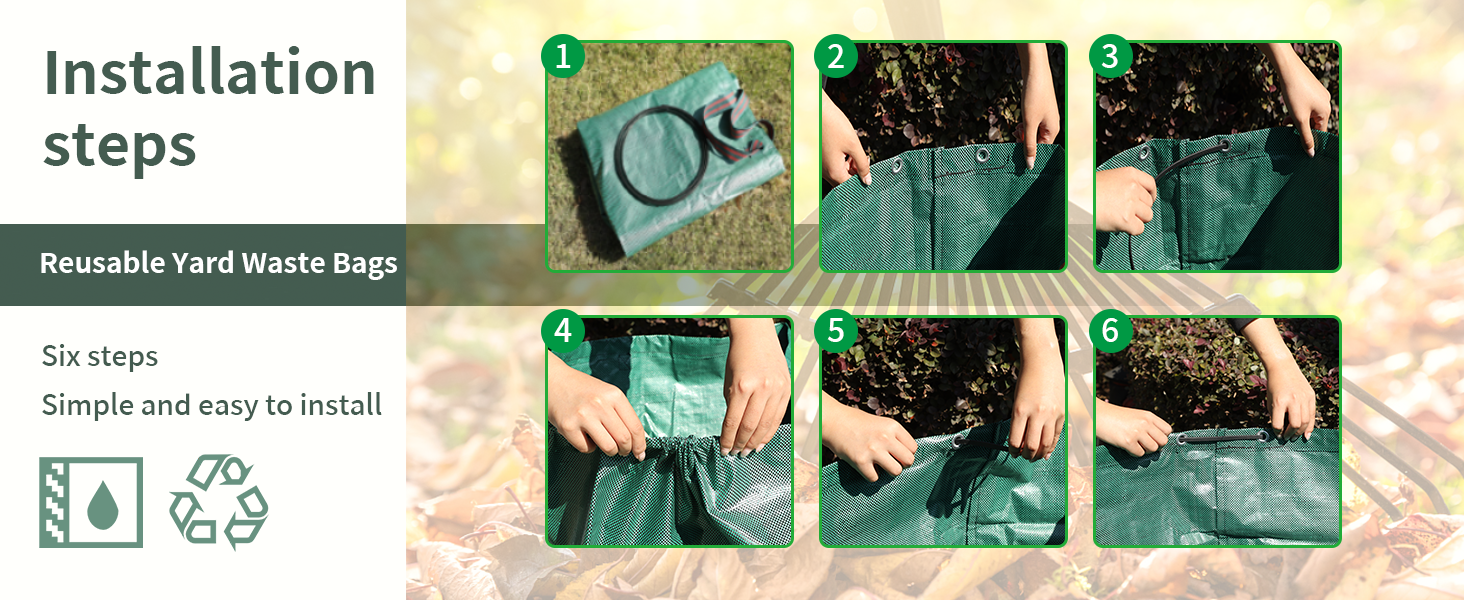 Installation steps

Reusable Yard Waste Bags

Six steps
Simple and easy to install

1
2
3
4
5
6