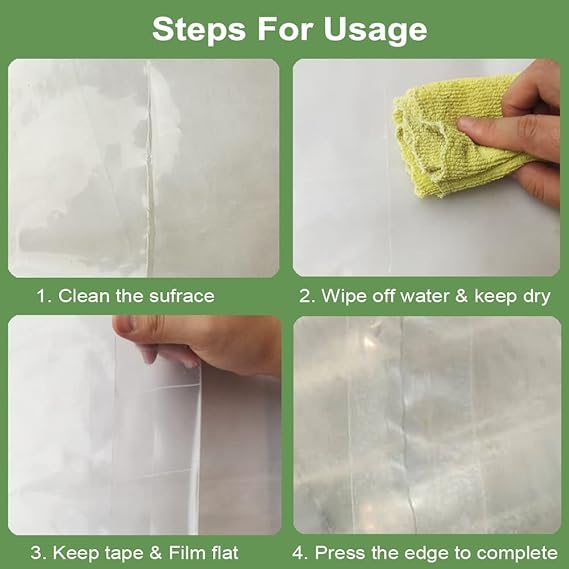 Steps For Usage

1. Clean the sufrace

2. Wipe off water & keep dry

3. Keep tape & Film flat

4. Press the edge to complete