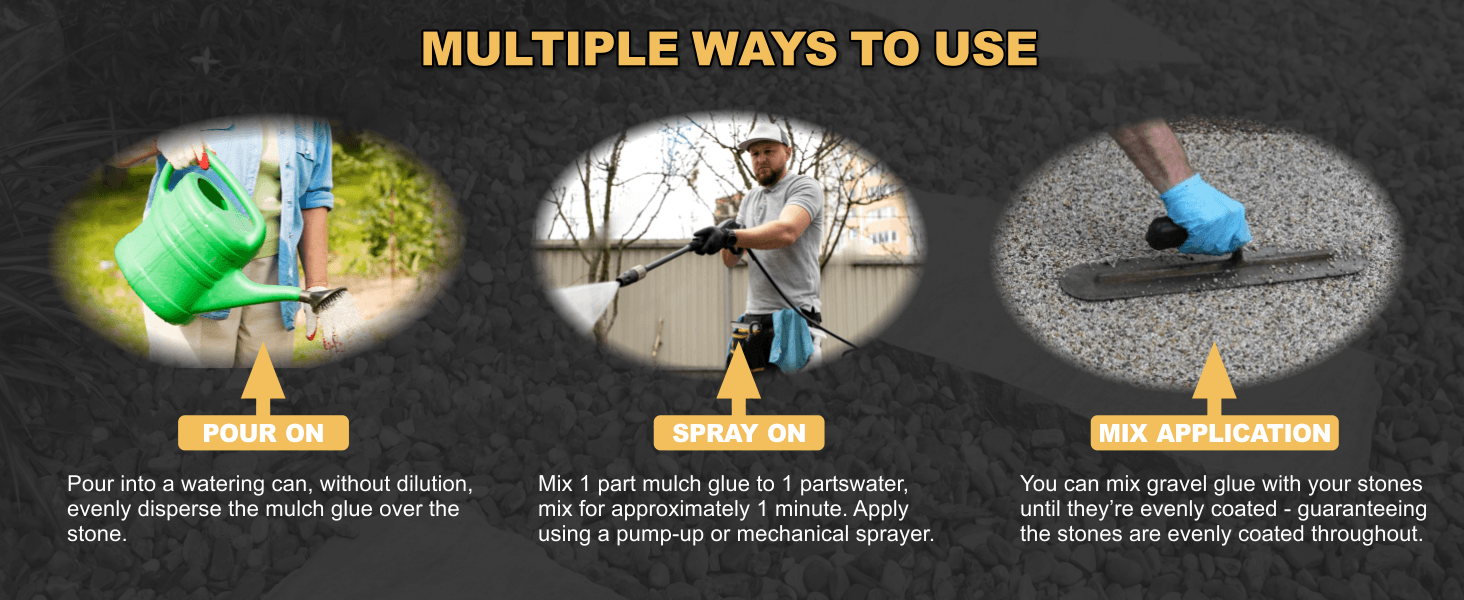 MULTIPLE WAYS TO USE

POUR ON

Pour into a watering can, without dilution, evenly disperse the mulch glue over the stone.

SPRAY ON

Mix 1 part mulch glue to 1 partswater, mix for approximately 1 minute. Apply using a pump-up or mechanical sprayer.

MIX APPLICATION

You can mix gravel glue with your stones until they're evenly coated - guaranteeing the stones are evenly coated throughout.