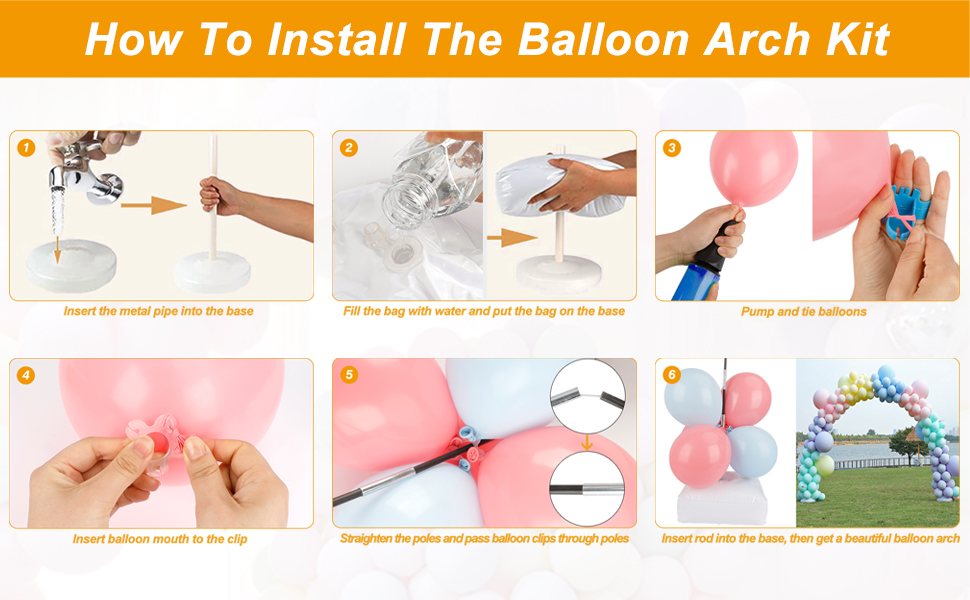 How To Install The Balloon Arch Kit

1
Insert the metal pipe into the base

2
Fill the bag with water and put the bag on the base

3
Pump and tie balloons

4
Insert balloon mouth to the clip

5
Straighten the poles and pass balloon clips through poles

6
Insert rod into the base, then get a beautiful balloon arch