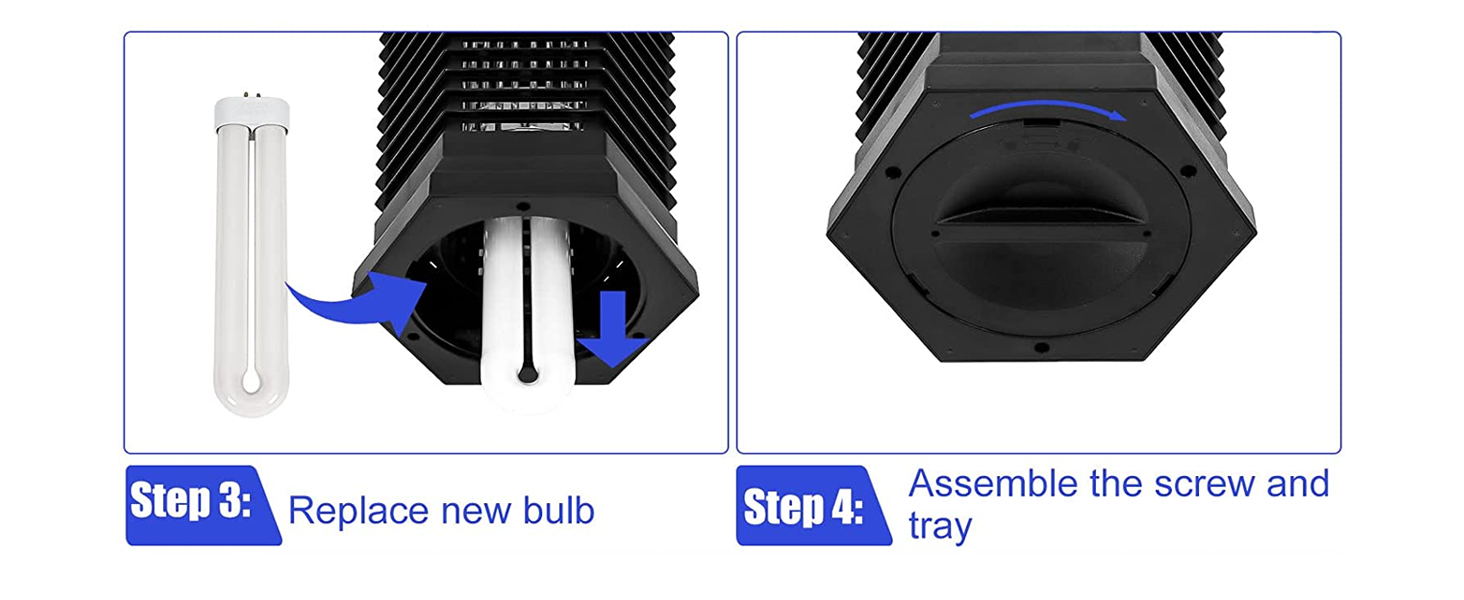 Step 3: Replace new bulb

Step 4: Assemble the screw and tray