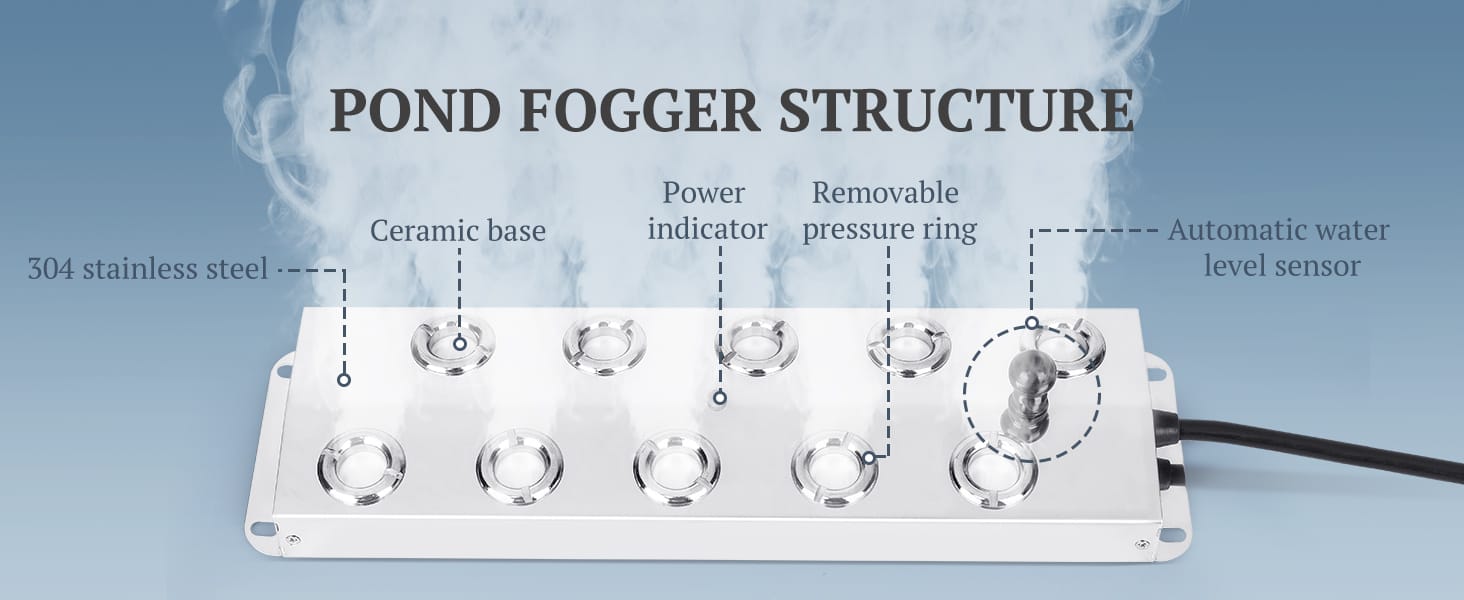 POND FOGGER STRUCTURE

304 stainless steel

Ceramic base

Power indicator

Removable pressure ring

Automatic water level sensor