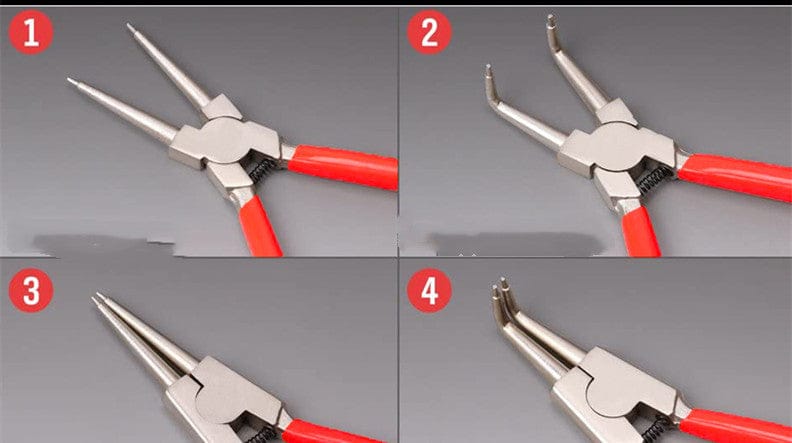 1

2

3

4